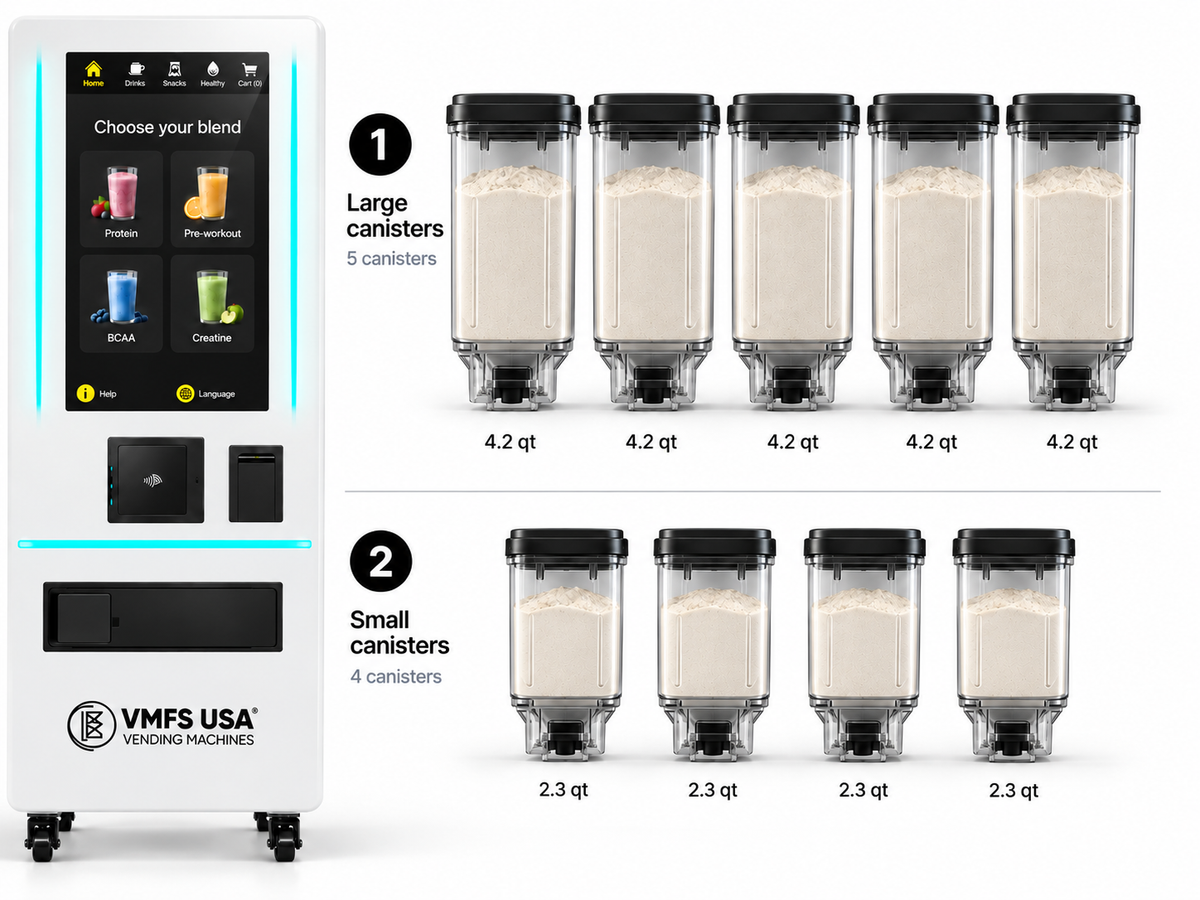 Home Drinks Snacks Healthy Cart (0)

Choose your blend

Protein

Pre-workout

BCAA

Creatine

Help

Language

VMFS USA®
VENDING MACHINES

1

Large canisters
5 canisters

4.2 qt

4.2 qt

4.2 qt

4.2 qt

4.2 qt

2

Small canisters
4 canisters

2.3 qt

2.3 qt

2.3 qt

2.3 qt